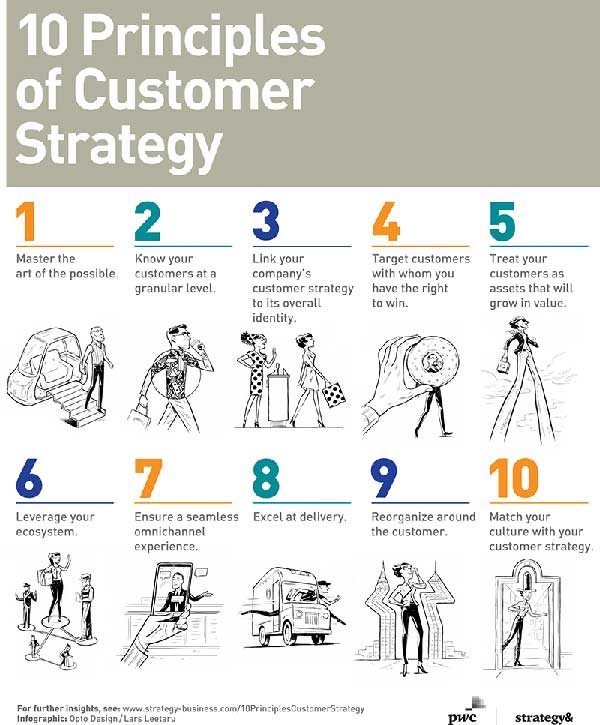 10 Principles of Customer Strategy

1
Master the art of the possible.

2
Know your customers at a granular level.

3
Link your company's customer strategy to its overall identity.

4
Target customers with whom you have the right to win.

5
Treat your customers as assets that will grow in value.

6
Leverage your ecosystem.

7
Ensure a seamless omnichannel experience.

8
Excel at delivery.

9
Reorganize around the customer.

10
Match your culture with your customer strategy.

For further insights, see: www.strategy-business.com/10PrinciplesCustomerStrategy
Infographic: Opto Design/Lars Leetaru

pwc strategy&